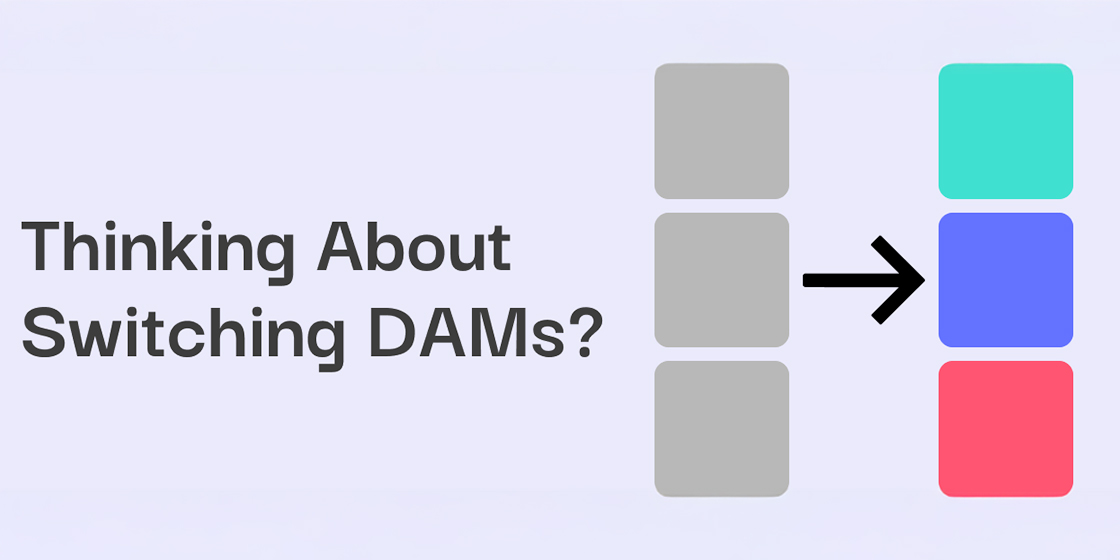 Thinking About Switching DAMs?